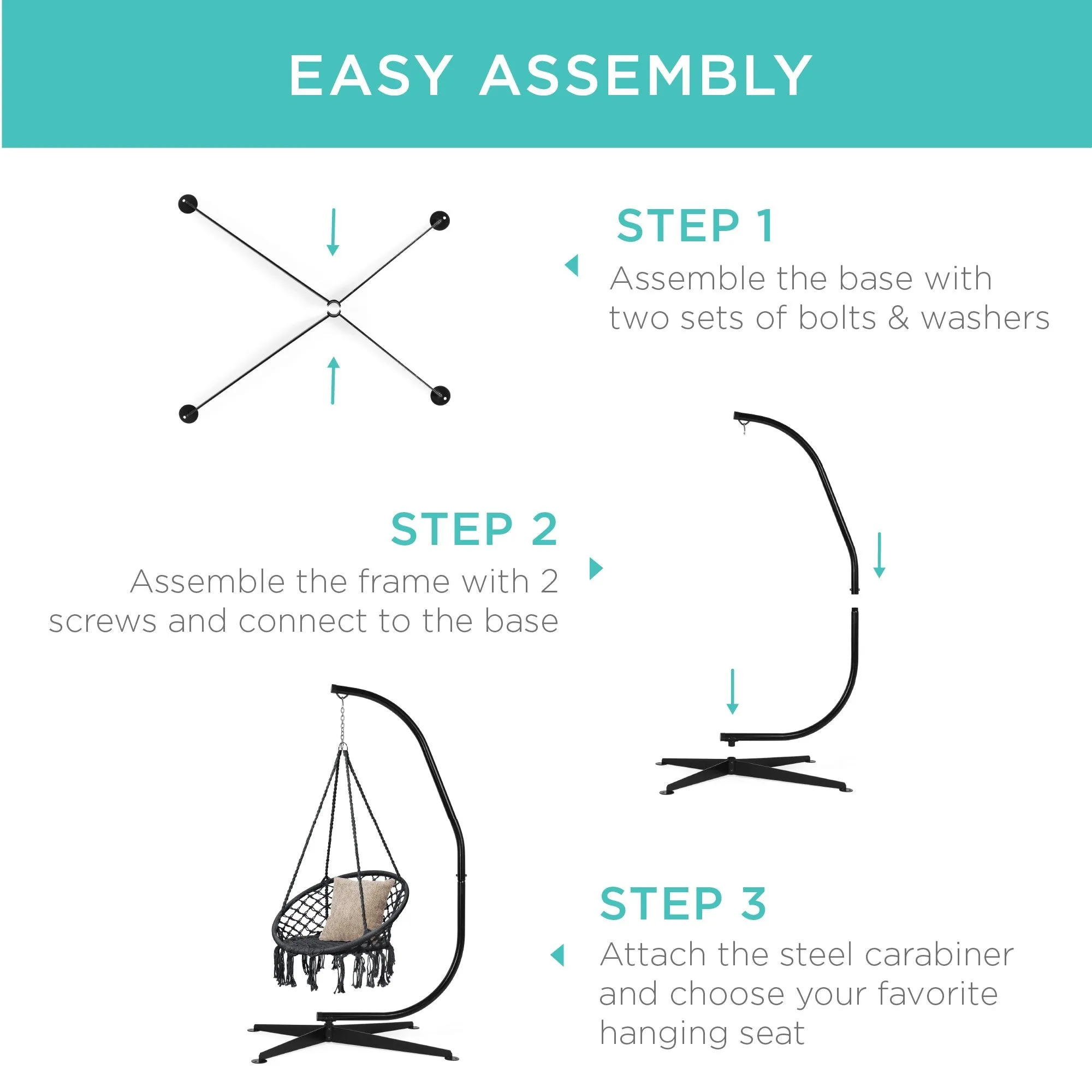 EASY ASSEMBLY

STEP 1
Assemble the base with two sets of bolts & washers

STEP 2
Assemble the frame with 2 screws and connect to the base

STEP 3
Attach the steel carabiner and choose your favorite hanging seat